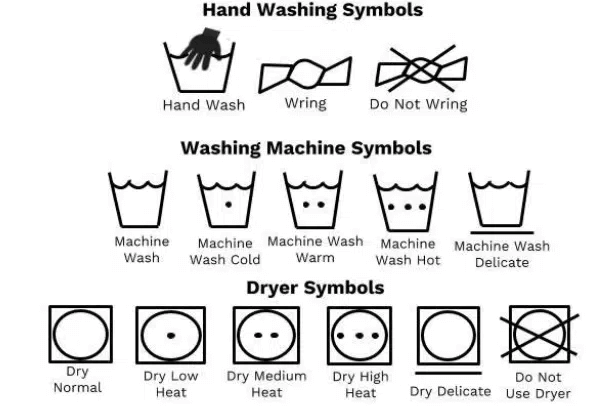 Hand Washing Symbols

Hand Wash

Wring

Do Not Wring

Washing Machine Symbols

Machine Wash

Machine Wash Cold

Machine Wash Warm

Machine Wash Hot

Machine Wash Delicate

Dryer Symbols

Dry Normal

Dry Low Heat

Dry Medium Heat

Dry High Heat

Dry Delicate

Do Not Use Dryer